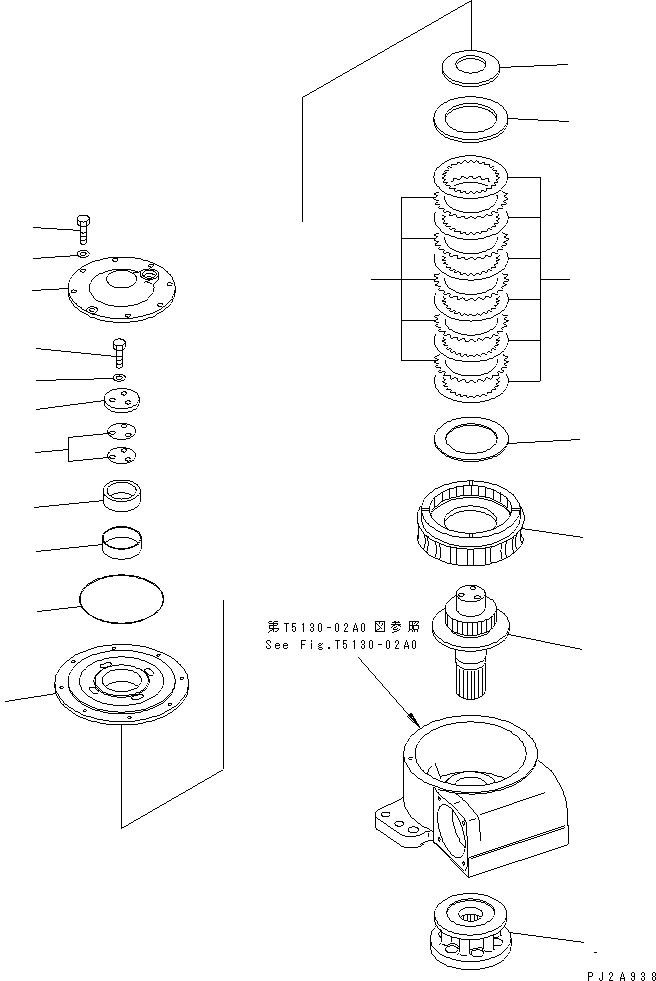 第T5130-02A0 図参照
See Fig.T5130-02A0

PJ2A938