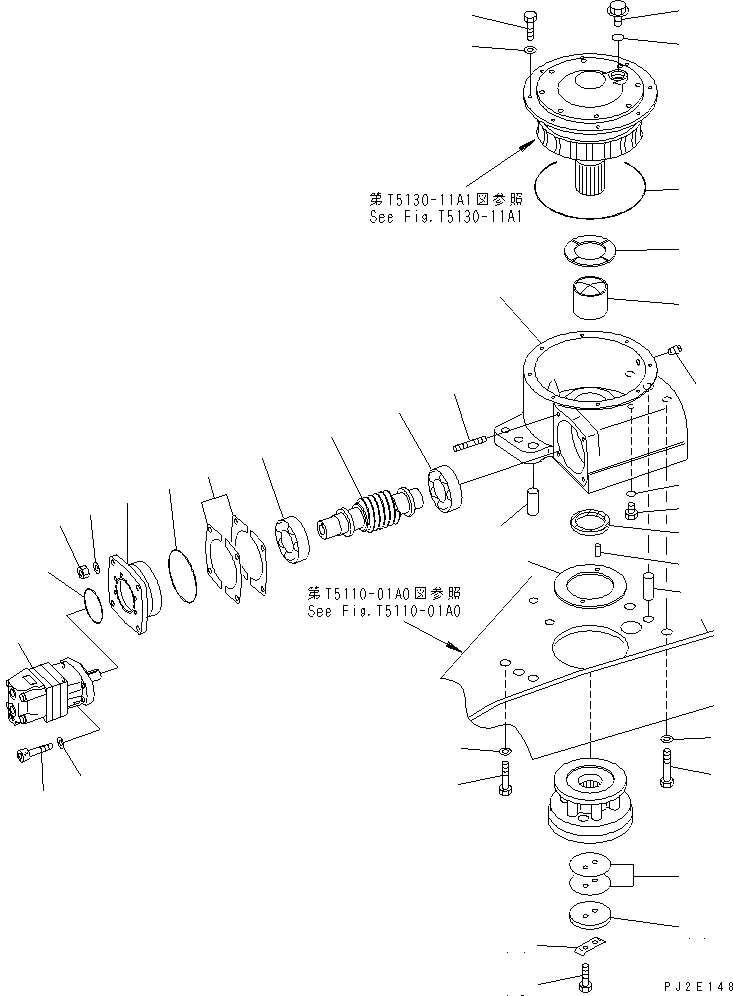 第T5130-11A1図参照
See Fig.T5130-11A1

第T5110-01A0図参照
See Fig.T5110-01A0

PJ2E148