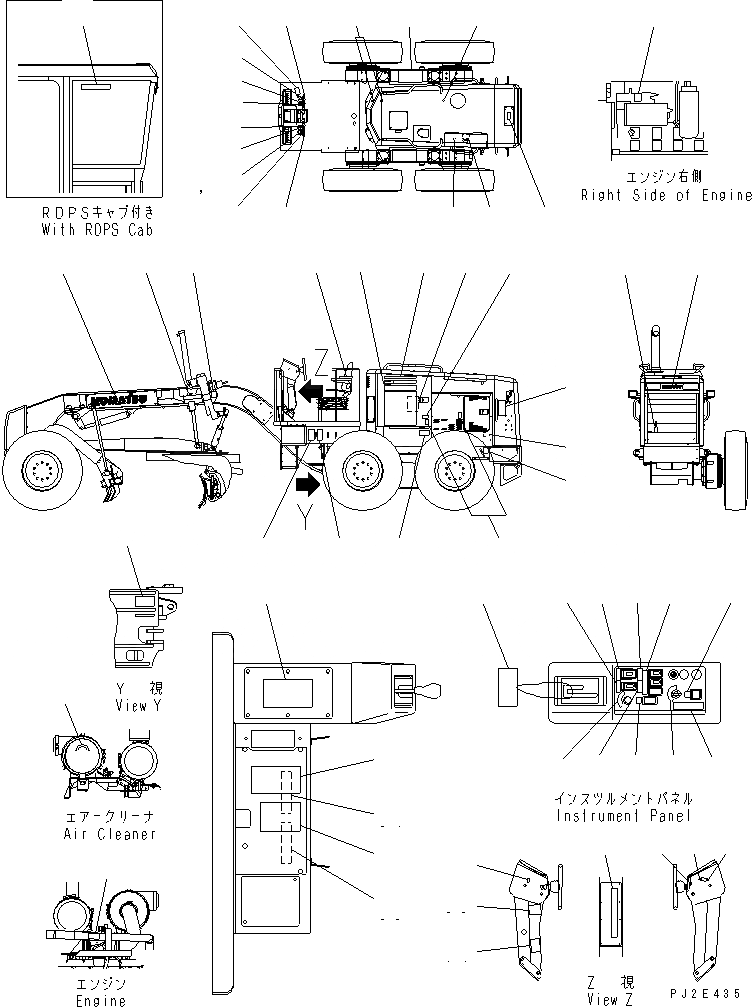 ROPSキャブ付き
With ROPS Cab

エンジン右側
Right Side of Engine

KOMATSU

Z

Y

Y 視
View Y

エアークリーナ
Air Cleaner

エンジン
Engine

インスツルメントパネル
Instrument Panel

Z 視
View Z

PJ2E435