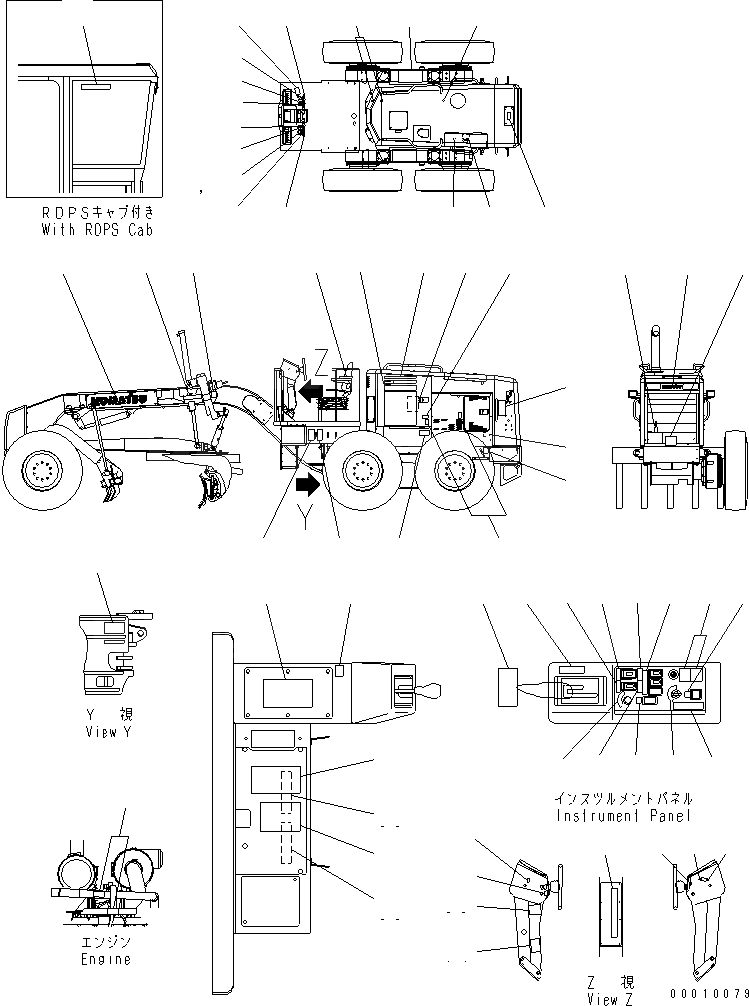 ROPSキャブ付き
With ROPS Cab

KOMATSU

Z

Y

Y 視
View Y

インスツルメントパネル
Instrument Panel

エンジン
Engine

Z 視
View Z

00010079