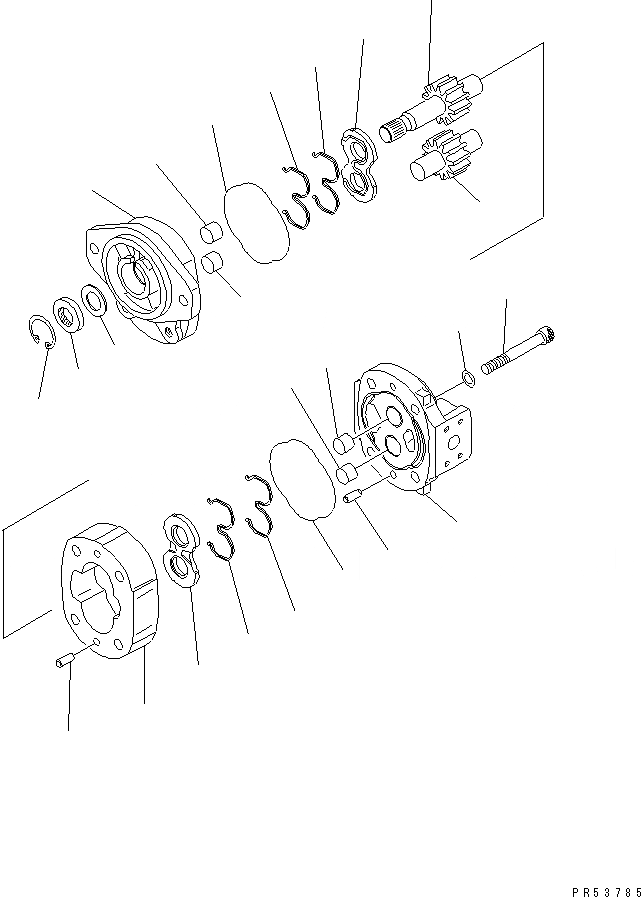 PR53785