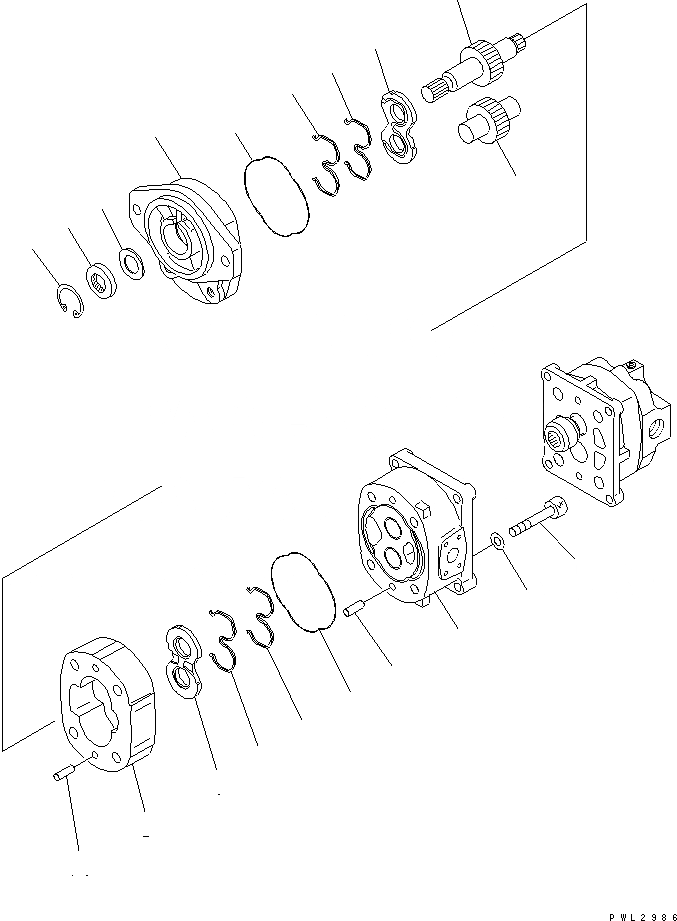 PWL2986