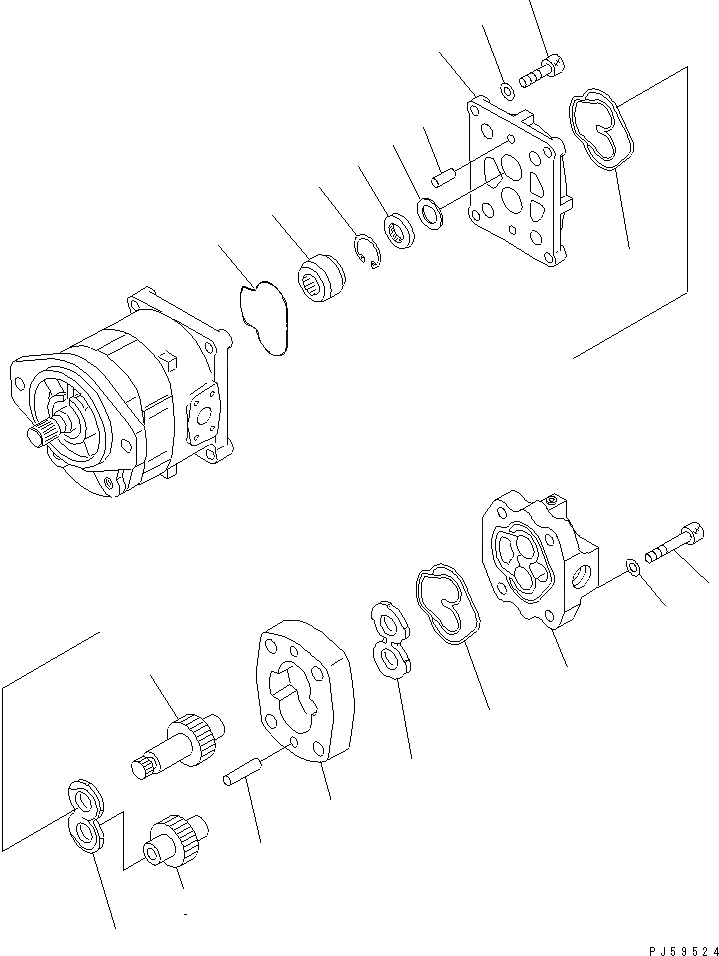 PJ59524