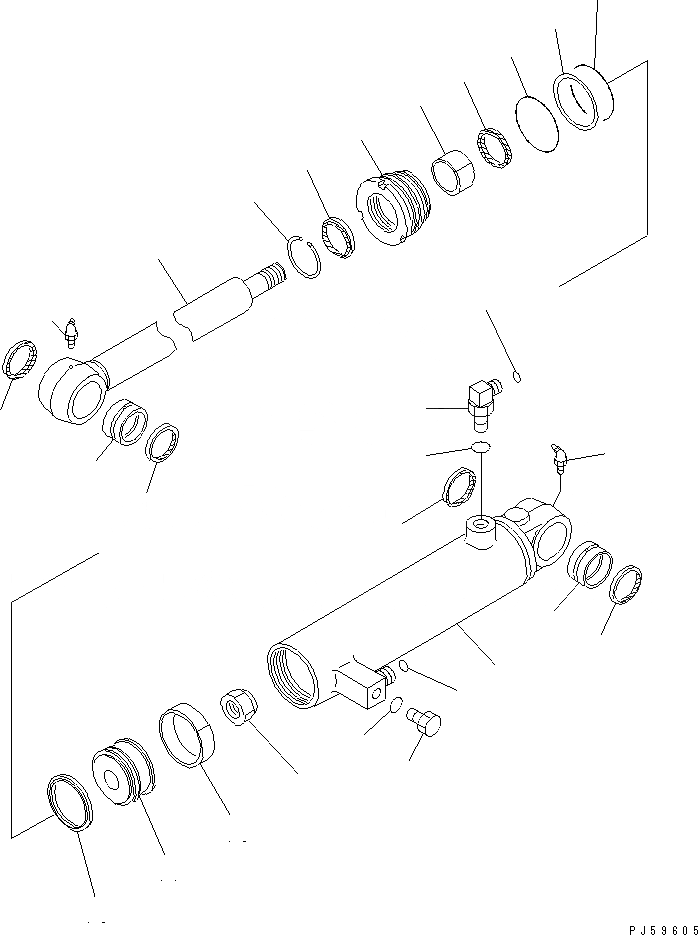 PJ59605