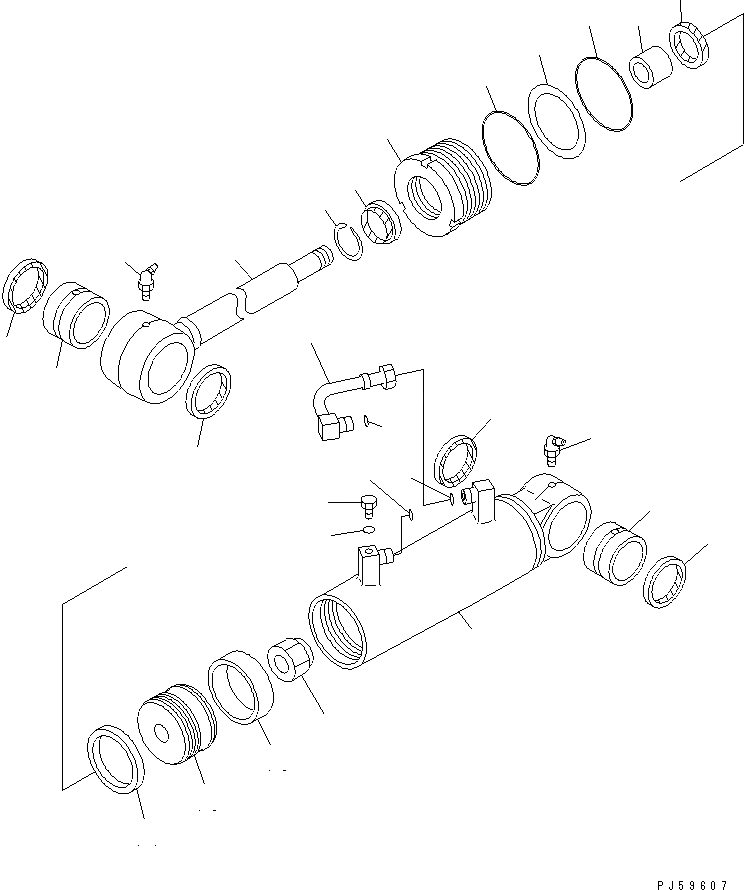 PJ59607