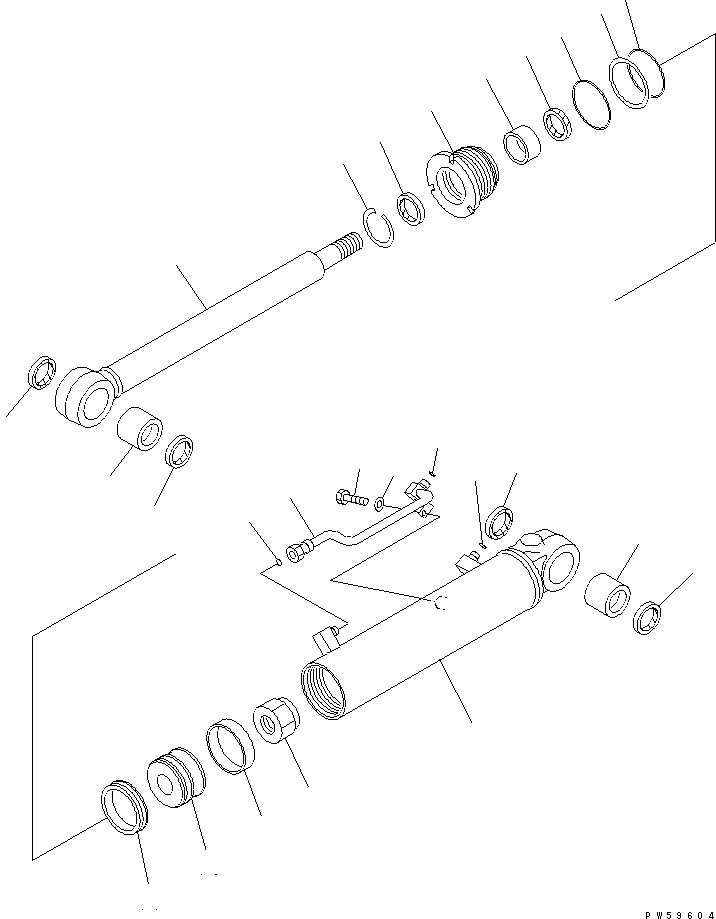 PW59604