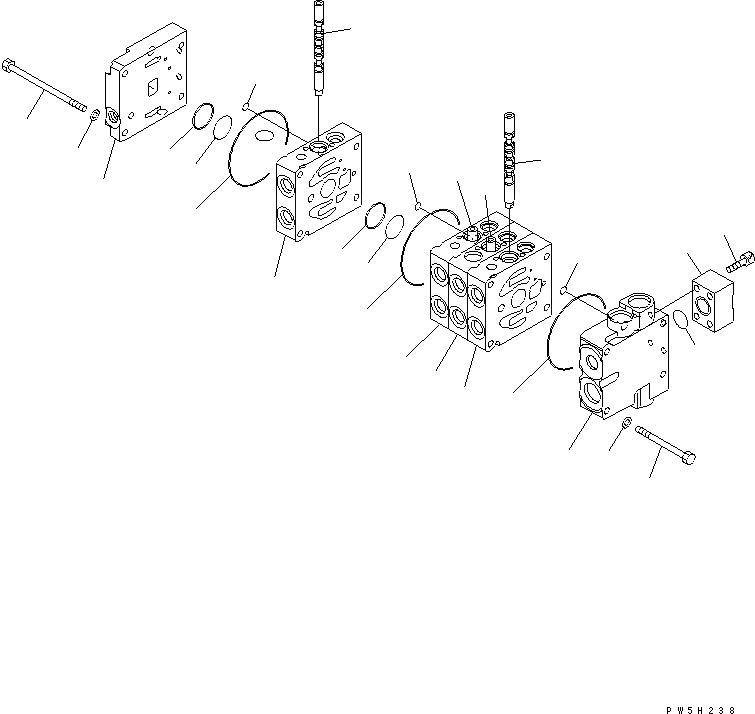 PW5H238