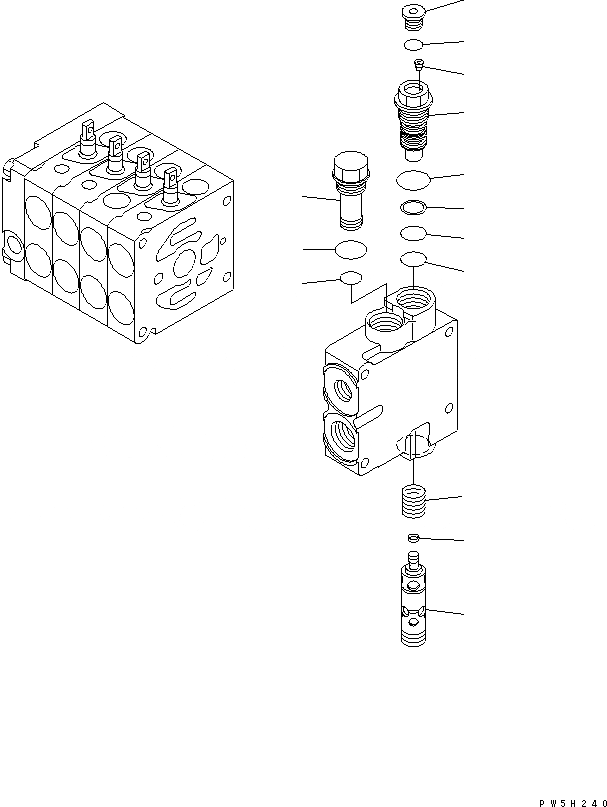 PW5H240