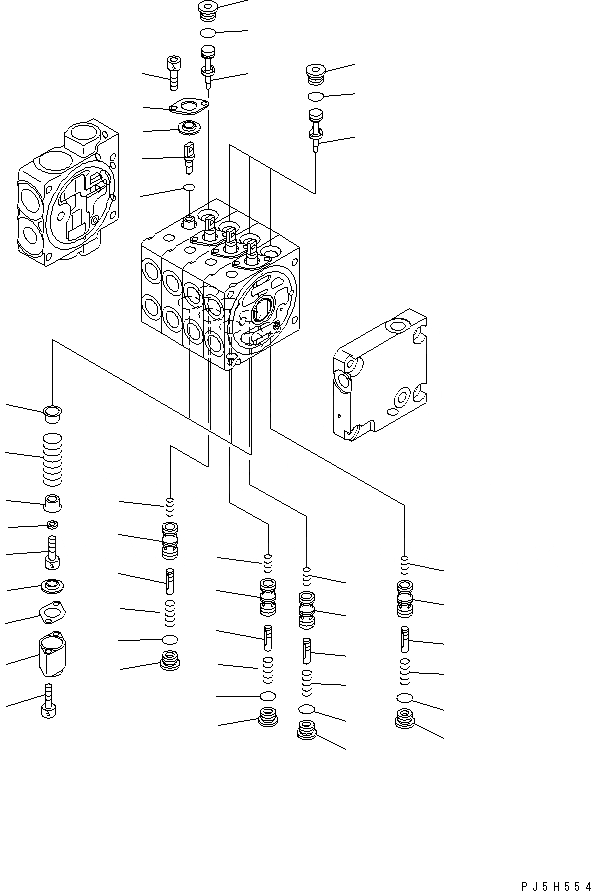 PJ5H554