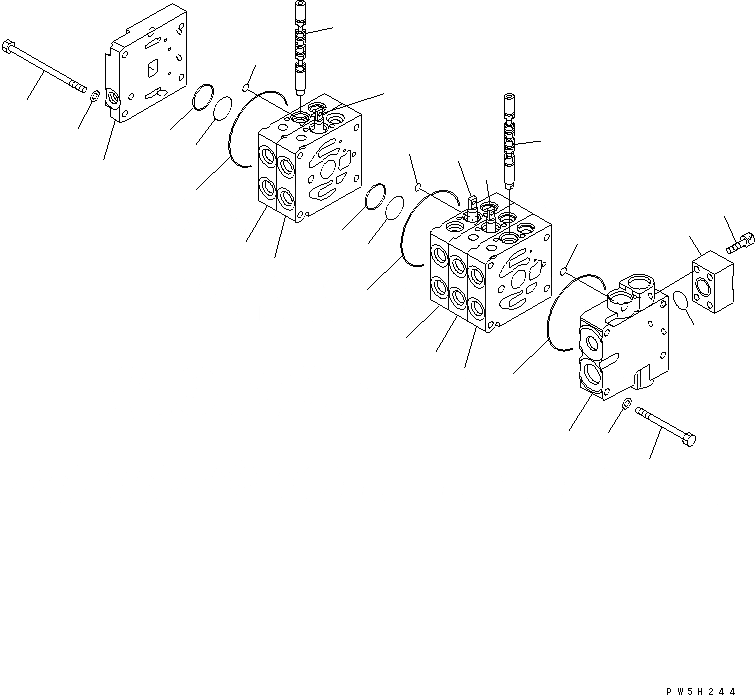 PW5H244