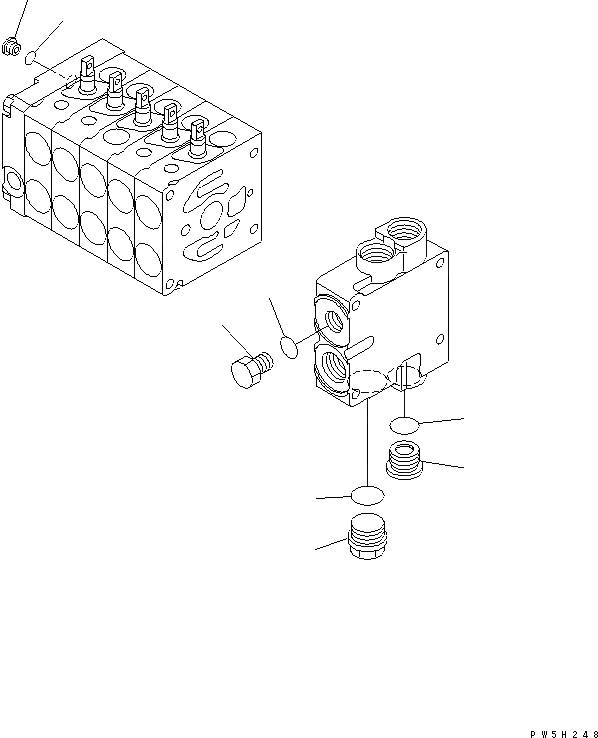 PW5H248