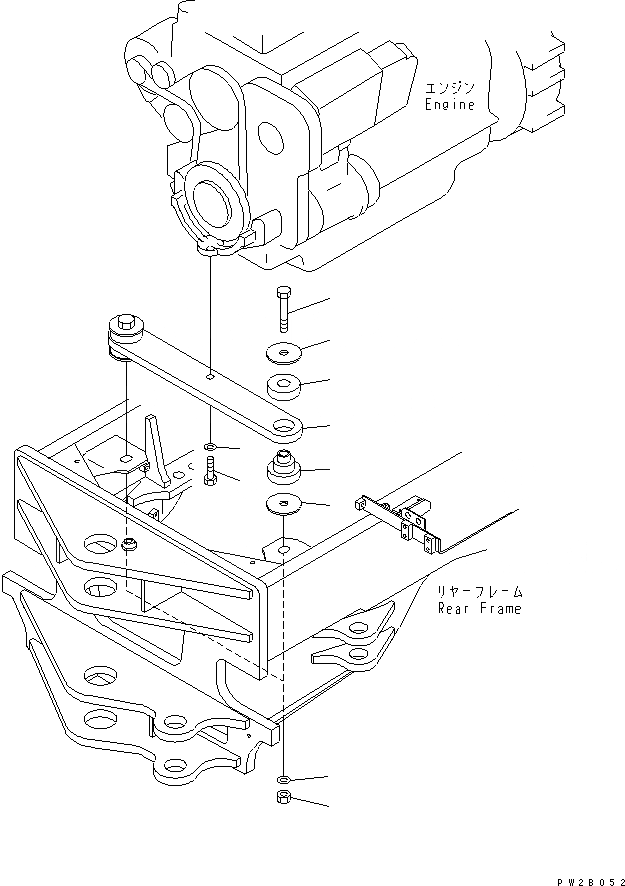 エンジン
Engine

リヤーフレーム
Rear Frame

PW2B052