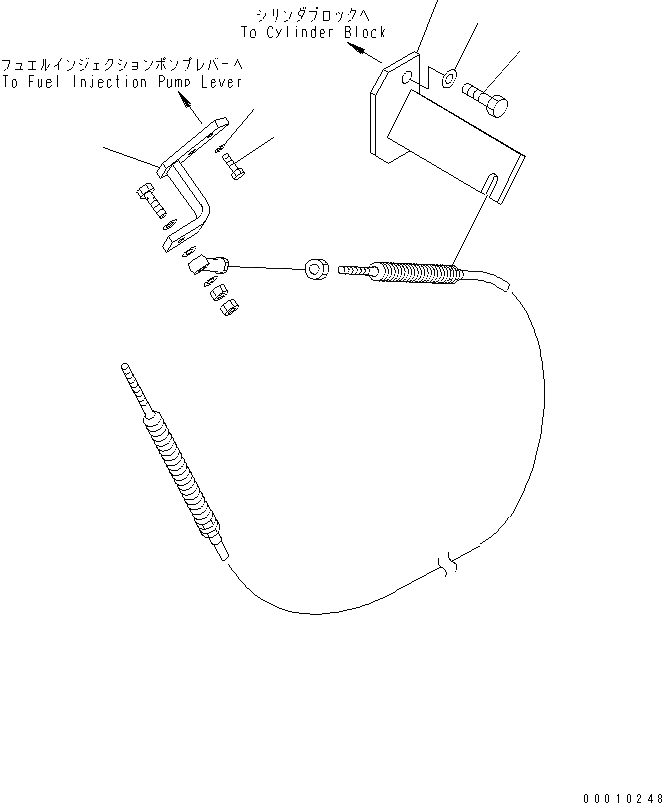 シリンダブロックへ
To Cylinder Block

フュエルインジェクションポンプレバーへ
To Fuel Injection Pump Lever

00010248