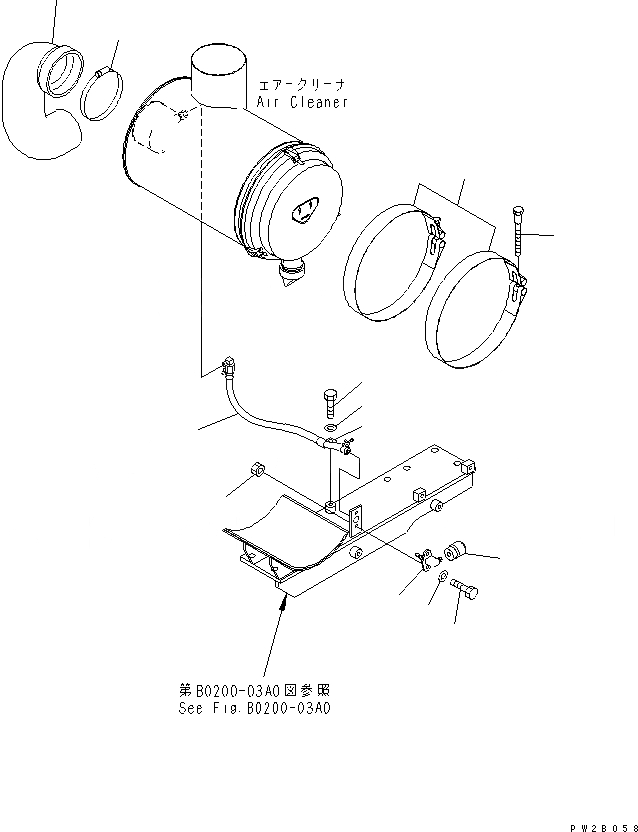 エアークリーナ
Air Cleaner

第B0200-03A0図参照
See Fig.B0200-03A0

PW2B058