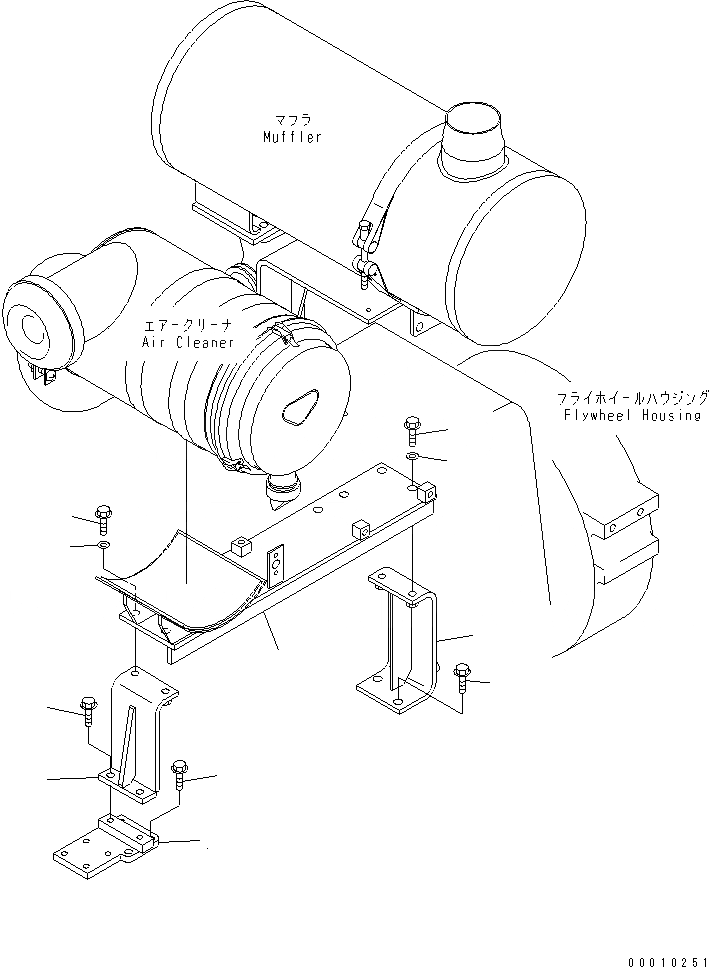 マフラ
Muffler

エアークリーナ
Air Cleaner

フライホイールハウジング
Flywheel Housing

00010251