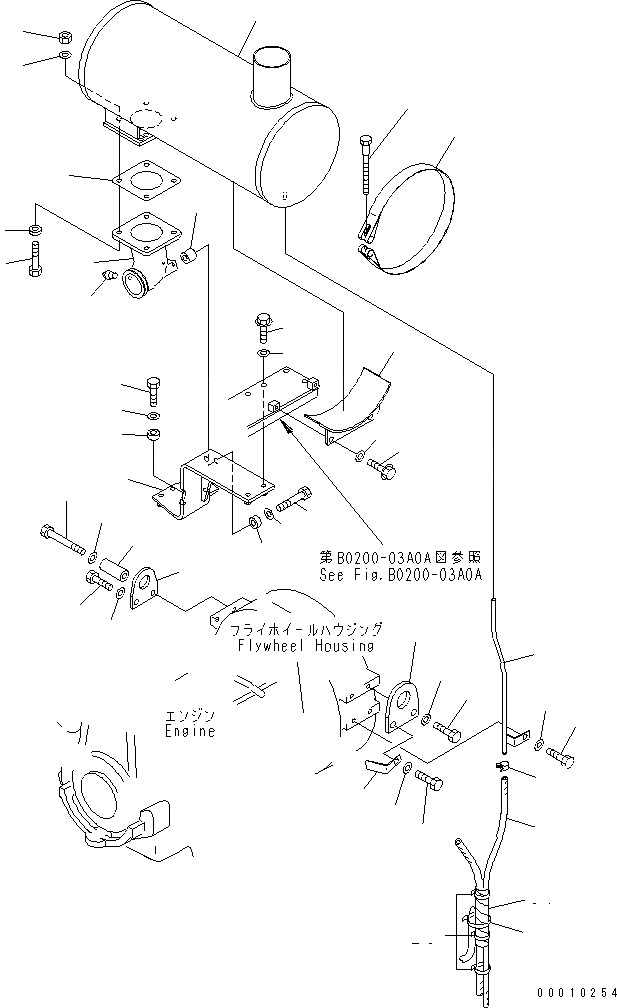 第B0200-03A0A図参照
See Fig.B0200-03A0A

フライホイールハウジング
Flywheel Housing

エンジン
Engine

00010254