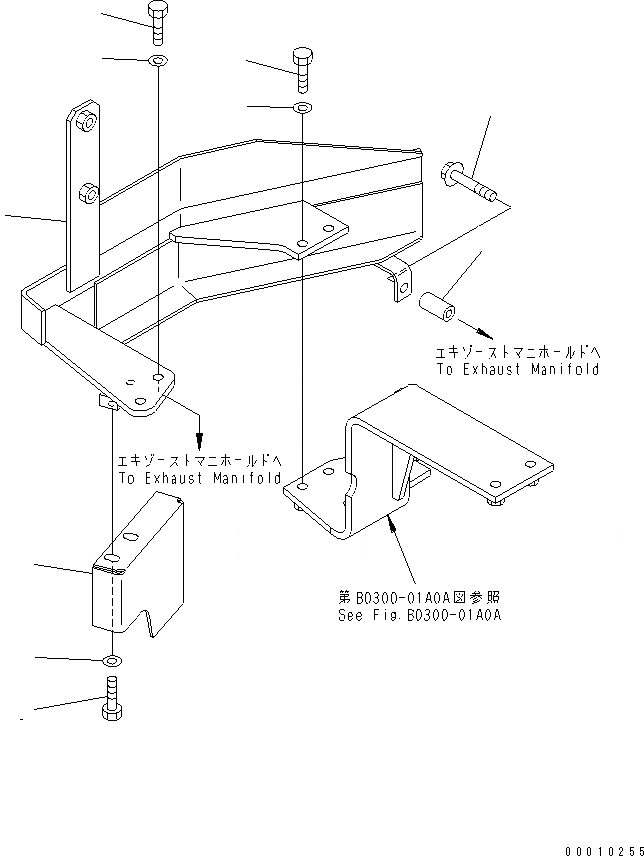 エキゾーストマニホールドへ
To Exhaust Manifold

エキゾーストマニホールドへ
To Exhaust Manifold

第B0300-01A0A図参照
See Fig.B0300-01A0A

00010255