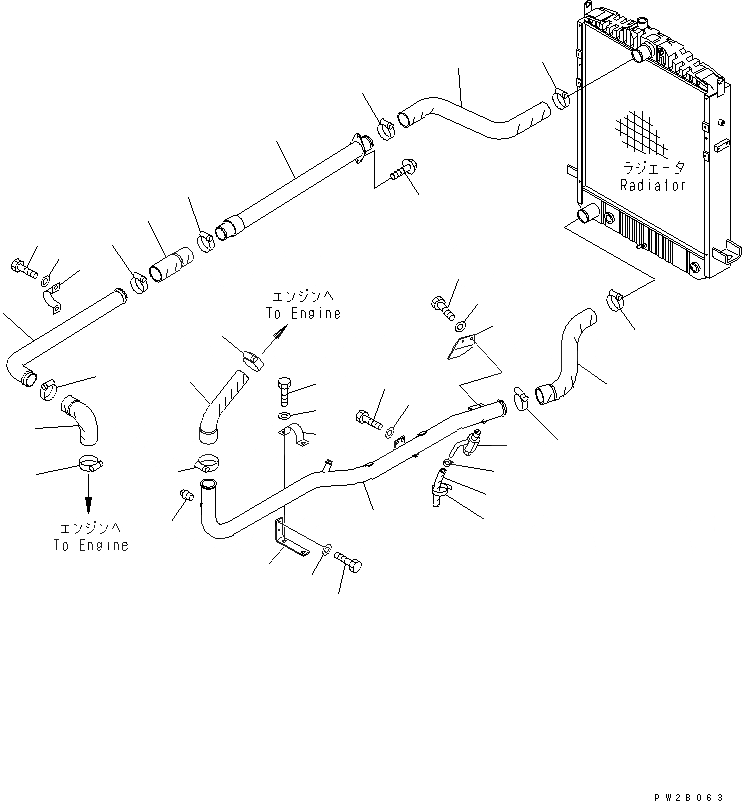 ラジエータ
Radiator

エンジンへ
To Engine

エンジンへ
To Engine

PW2B063