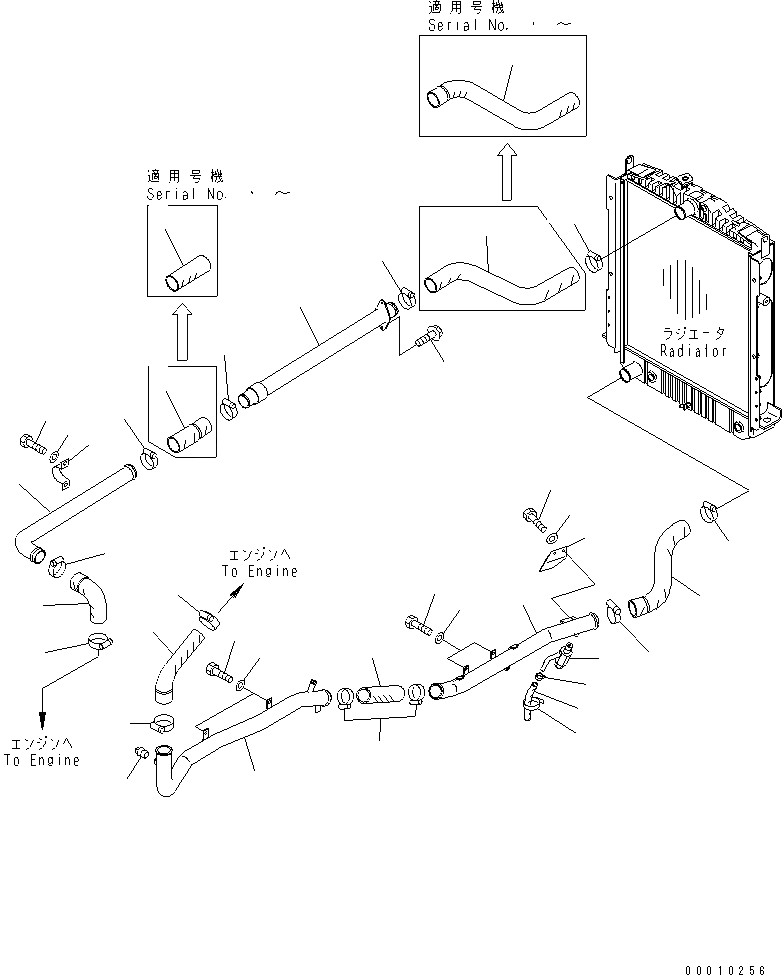 適用号機
Serial No. ・ ~

適用号機
Serial No. ・ ~

ラジエータ
Radiator

エンジンへ
To Engine

エンジンへ
To Engine

00010256