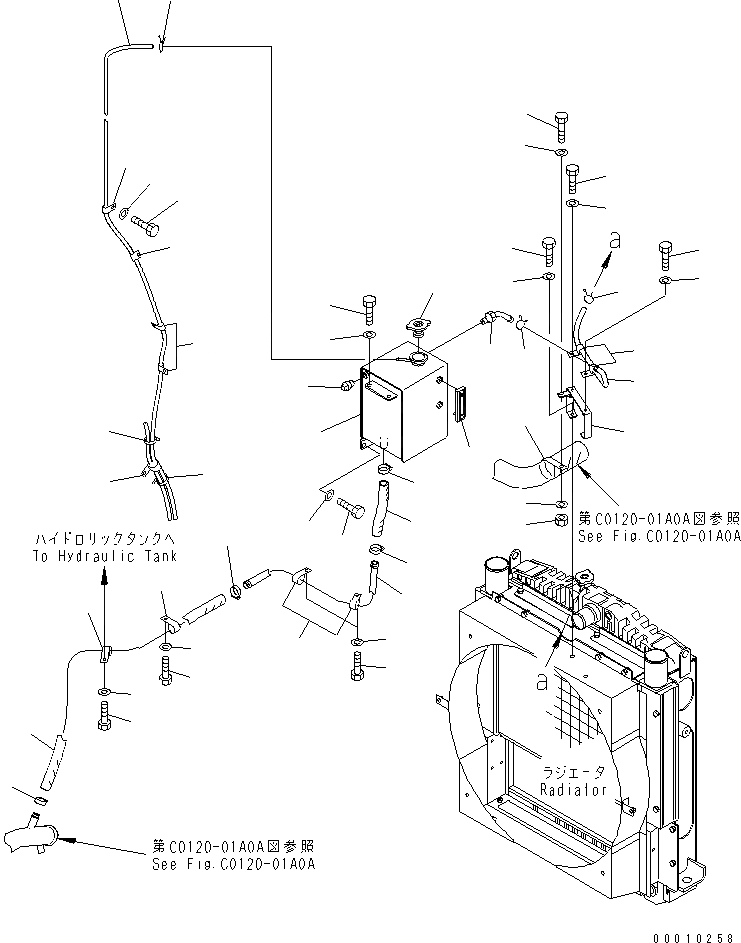 a

第C0120-01A0A図参照
See Fig.C0120-01A0A

ハイドロリックタンクへ
To Hydraulic Tank

a

ラジエータ
Radiator

第C0120-01A0A図参照
See Fig.C0120-01A0A

00010258