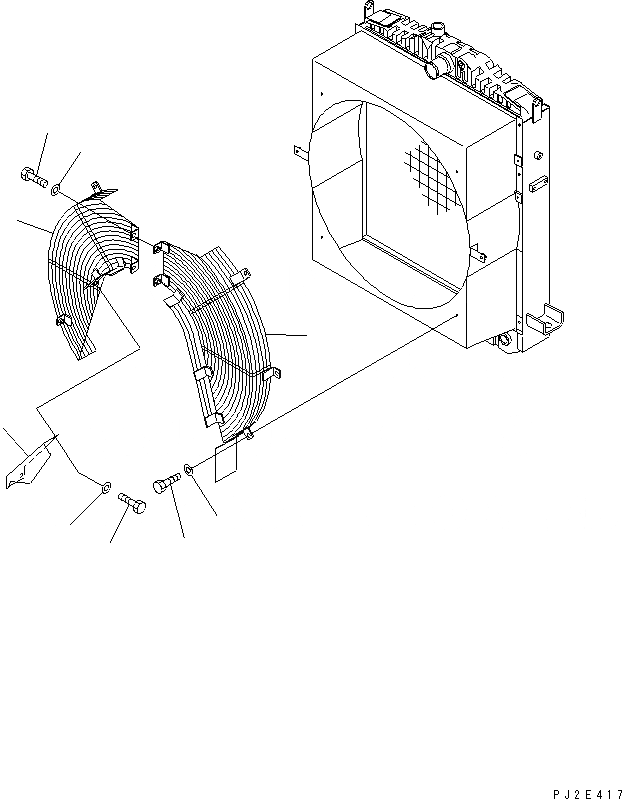 PJ2E417