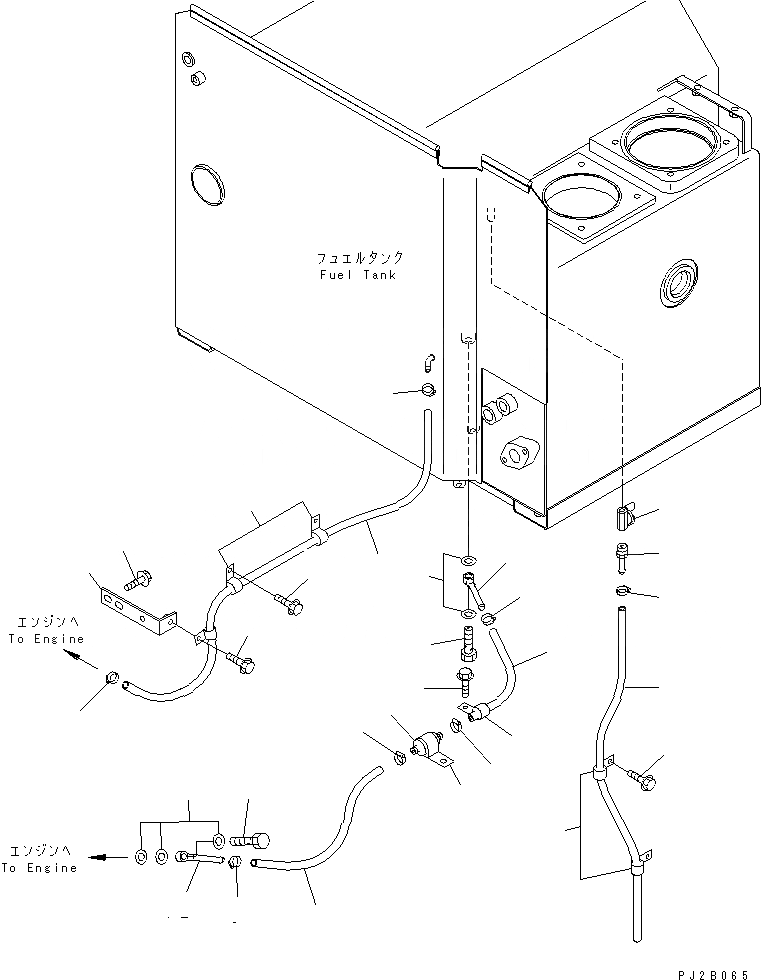 フュエルタンク
Fuel Tank

エンジンへ
To Engine

エンジンへ
To Engine

PJ2B065