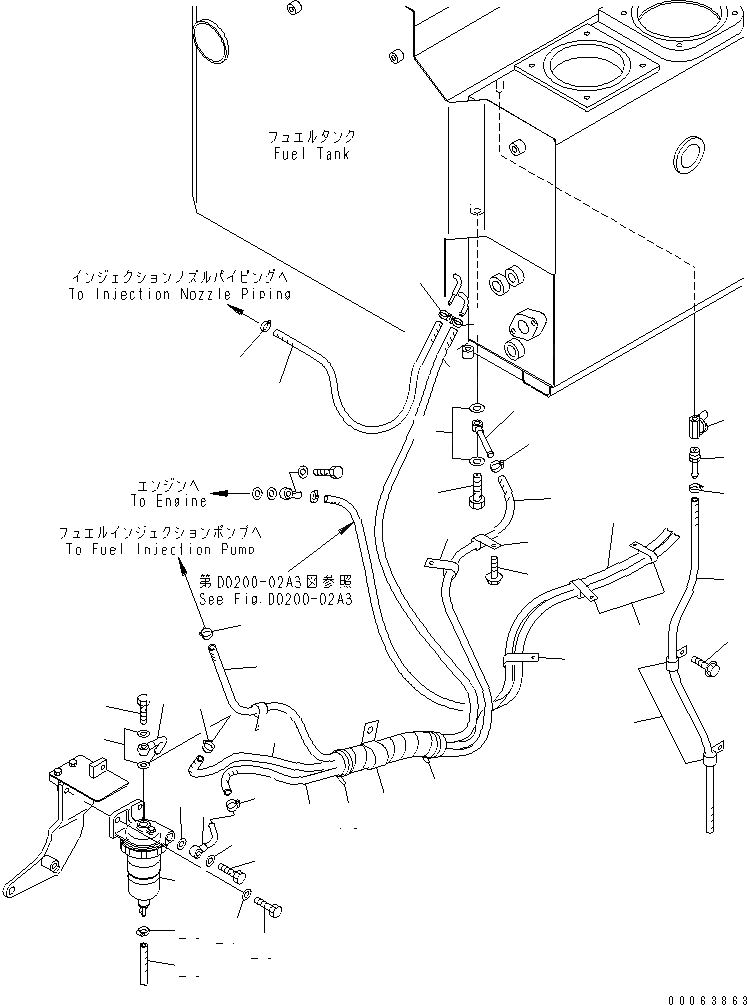 フュエルタンク
Fuel Tank

インジェクションノズルパイピングへ
To Injection Nozzle Piping

エンジンへ
To Engine

フュエルインジェクションポンプへ
To Fuel Injection Pump

第D0200-02A3図参照
See Fig.D0200-02A3

00063863