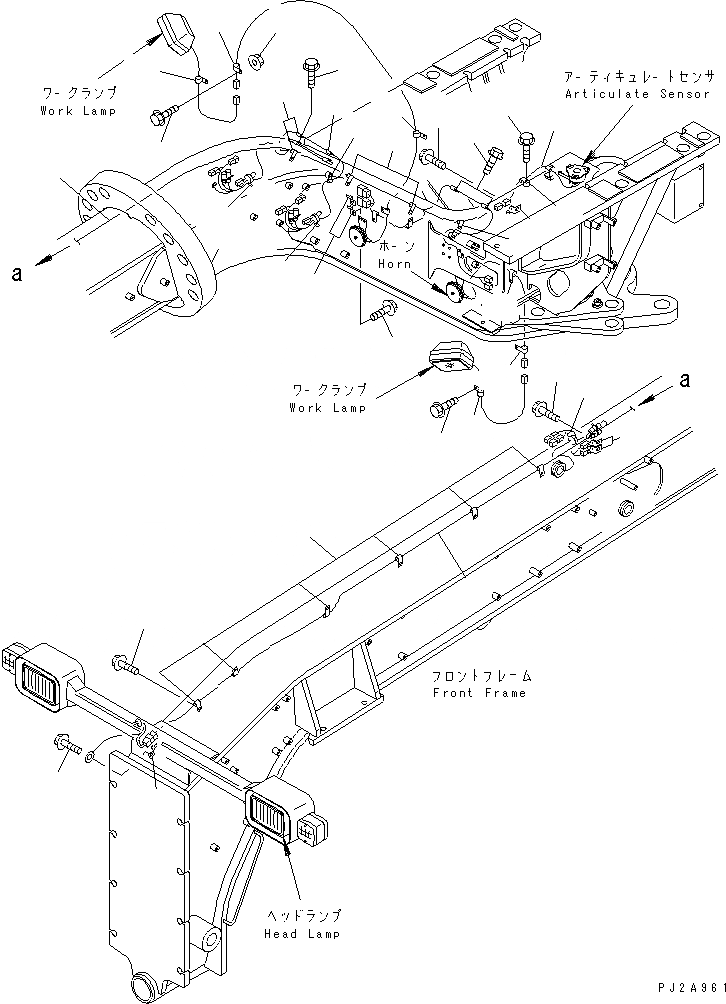 ワークランプ
Work Lamp

アーティキュレートセンサ
Articulate Sensor

a

ホーン
Horn

ワークランプ
Work Lamp

a

フロントフレーム
Front Frame

ヘッドランプ
Head Lamp

PJ2A961