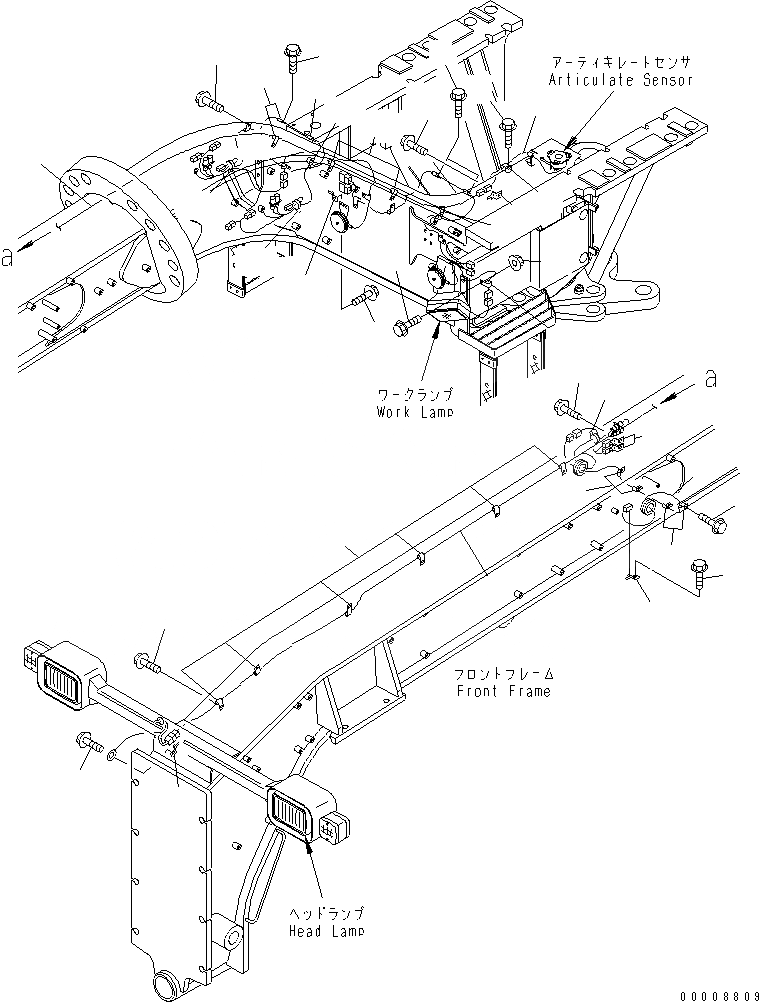 アーティキレートセンサ
Articulate Sensor

a

ワークランプ
Work Lamp

a

フロントフレーム
Front Frame

ヘッドランプ
Head Lamp

00008809