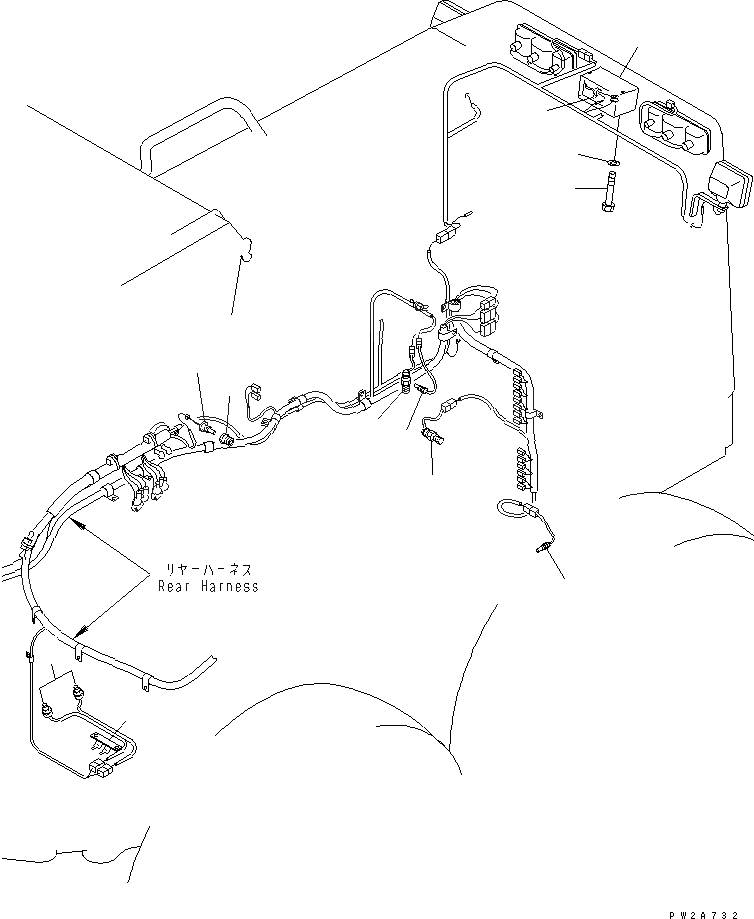 リヤーハーネス
Rear Harness

PW2A732