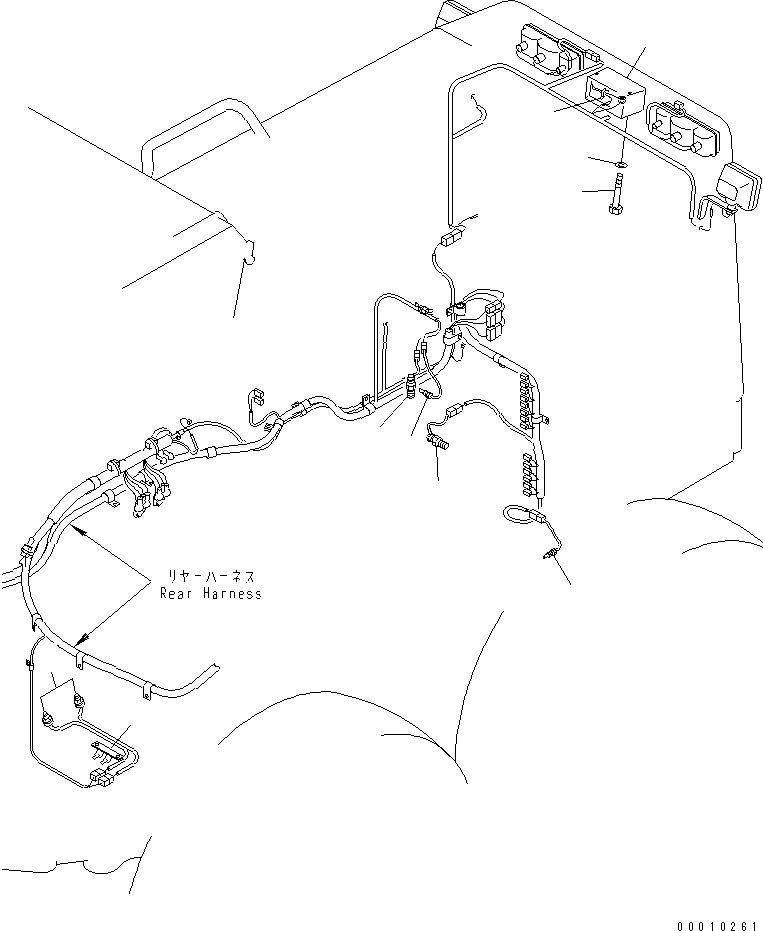 リヤーハーネス
Rear Harness

00010261