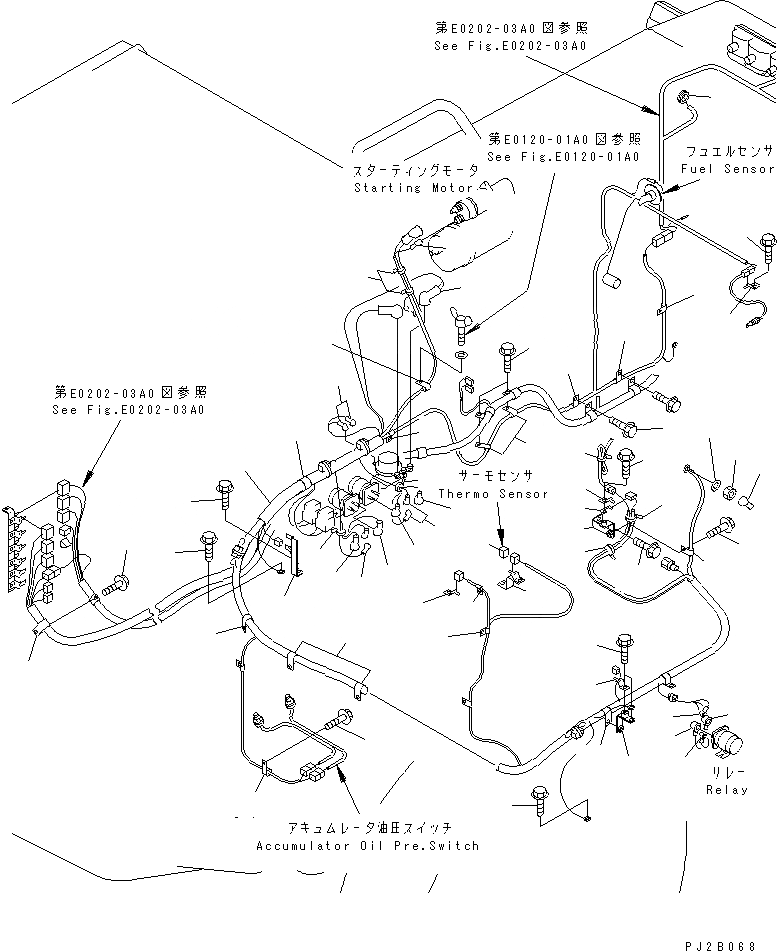 第E0202-03A0図参照
See Fig.E0202-03A0

第E0120-01A0図参照
See Fig.E0120-01A0

フュエルセンサ
Fuel Sensor

スターティングモータ
Starting Motor

第E0202-03A0図参照
See Fig.E0202-03A0

サーモセンサ
Thermo Sensor

リレー
Relay

アキュムレータ油圧スイッチ
Accumulator Oil Pre.Switch

PJ2B068