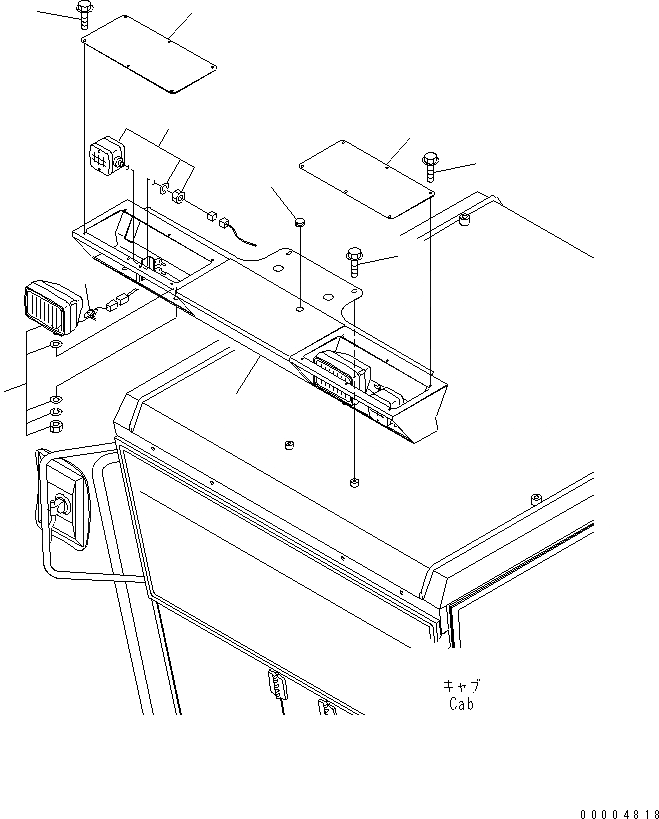 キャブ
Cab

00004818