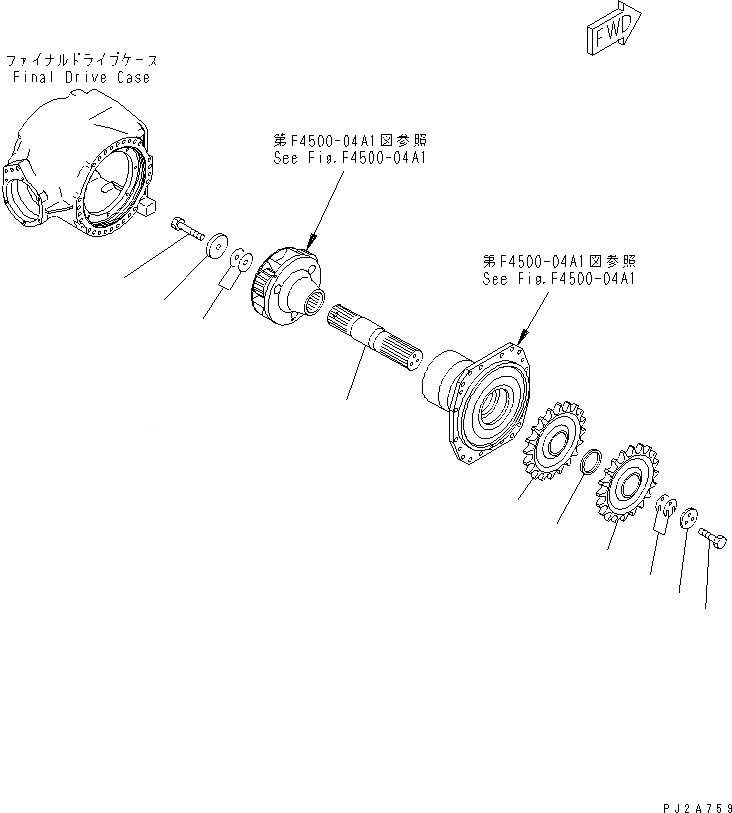 FWD

ファイナルドライブケース
Final Drive Case

第F4500-04A1図参照
See Fig.F4500-04A1

第F4500-04A1図参照
See Fig.F4500-04A1

PJ2A759