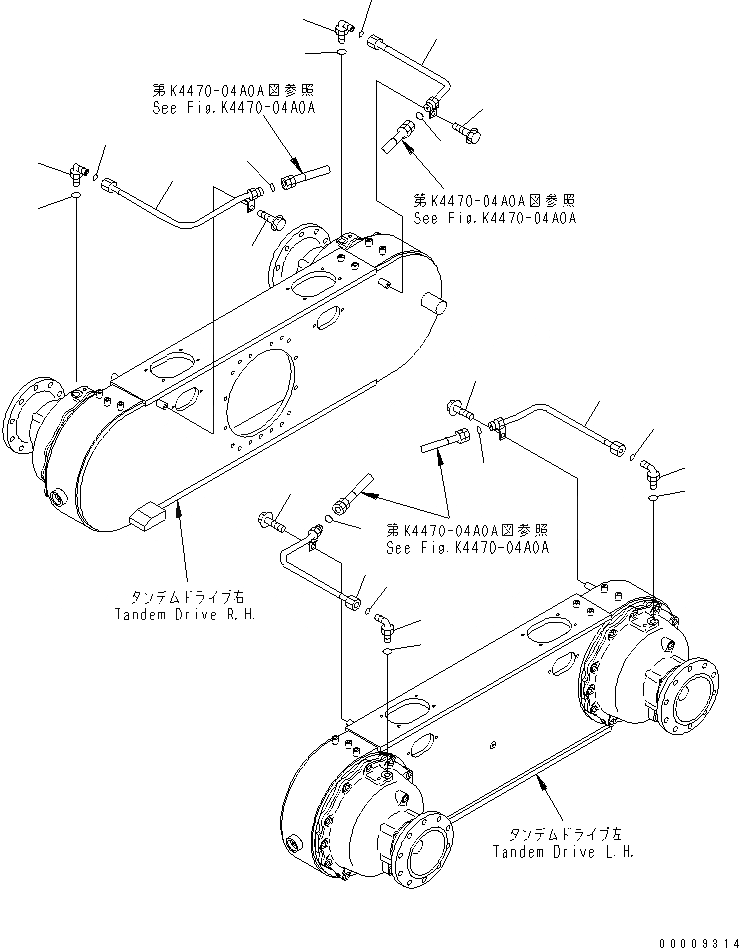 第K4470-04A0A図参照
See Fig.K4470-04A0A

第K4470-04A0A図参照
See Fig.K4470-04A0A

第K4470-04A0A図参照
See Fig.K4470-04A0A

タンデムドライブ右
Tandem Drive R.H.

タンデムドライブ左
Tandem Drive L.H.

00009314