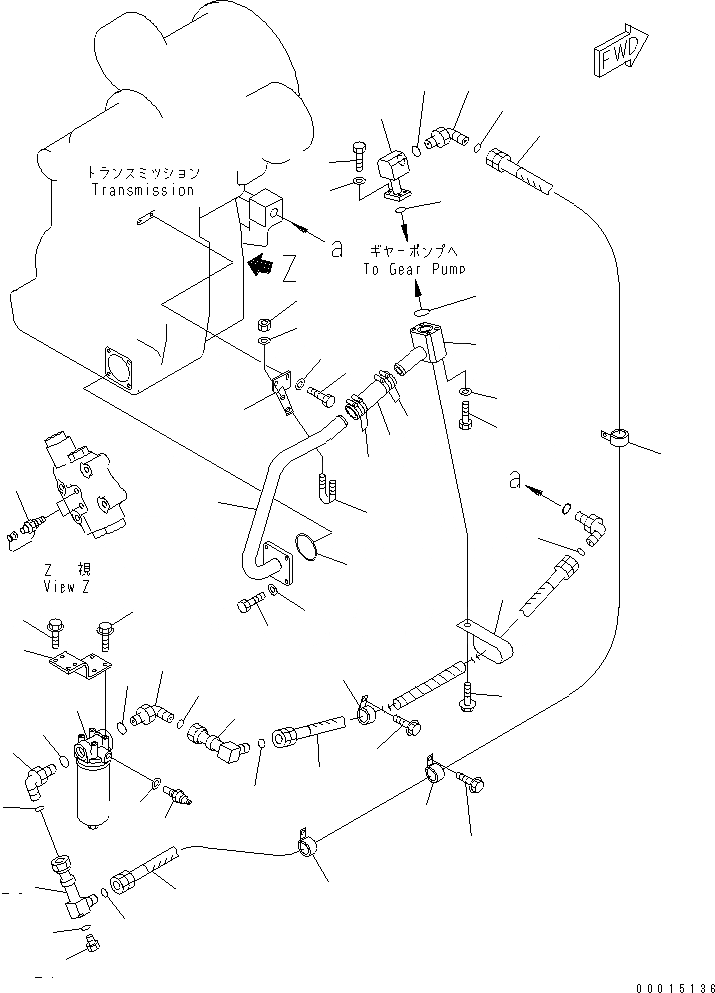 FWD

トランスミッション
Transmission

a

Z

ギヤーポンプへ
To Gear Pump

a

Z 視
View Z

00015136