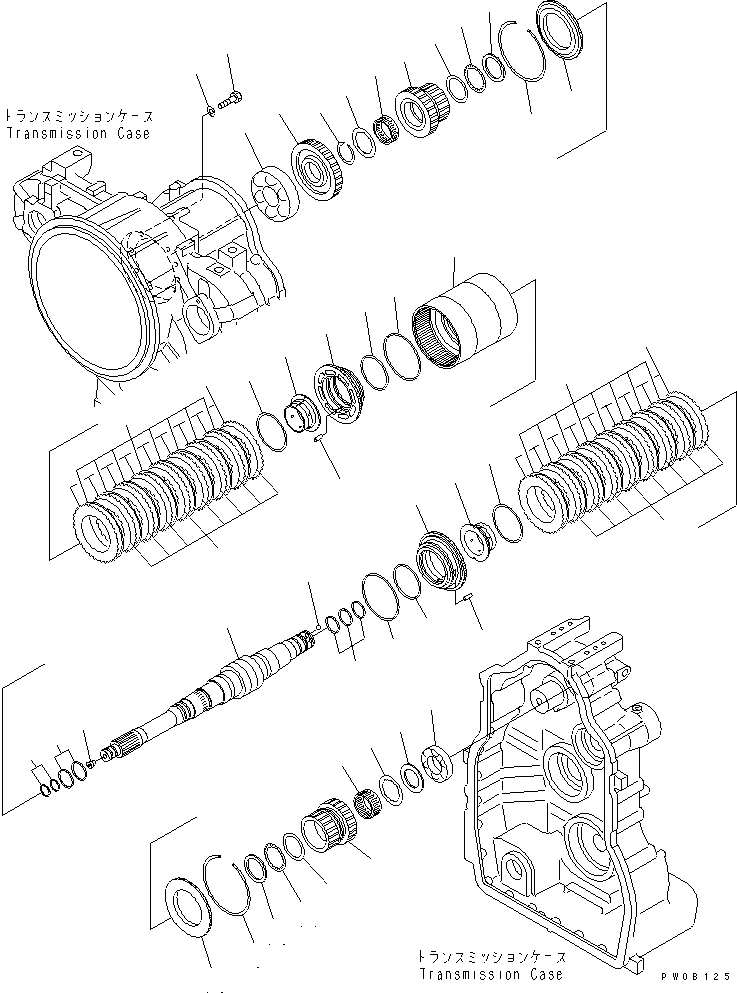 トランスミッションケース
Transmission Case

トランスミッションケース
Transmission Case

PW08125