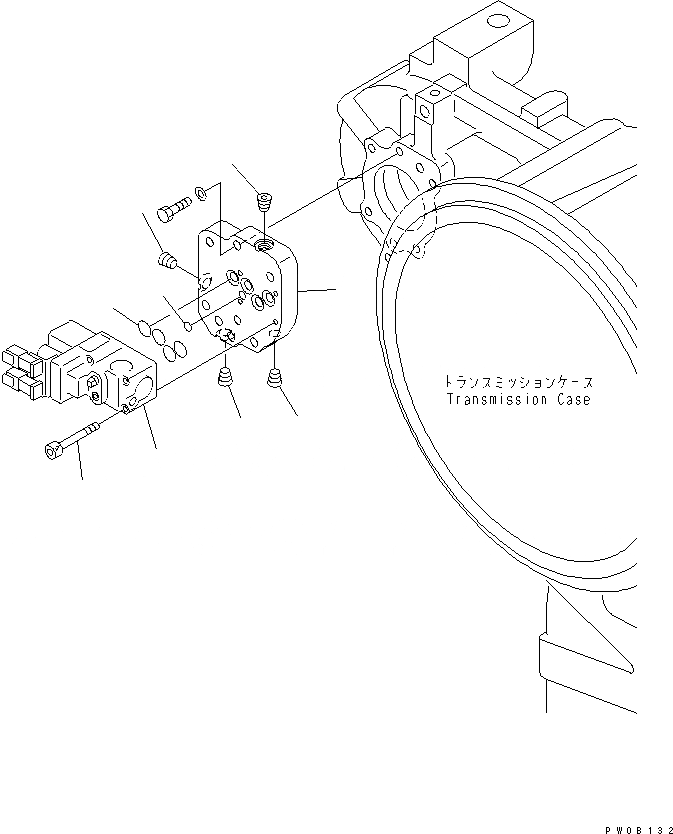 トランスミッションケース
Transmission Case

PW08132