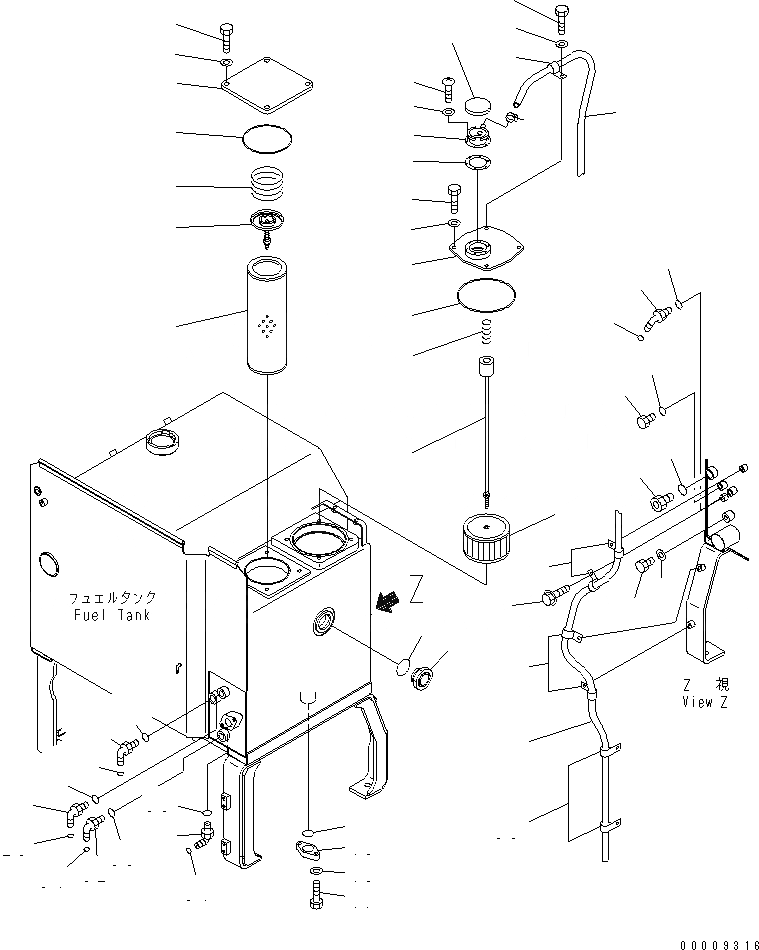 フュエルタンク
Fuel Tank

Z

Z 視
View Z

00009316