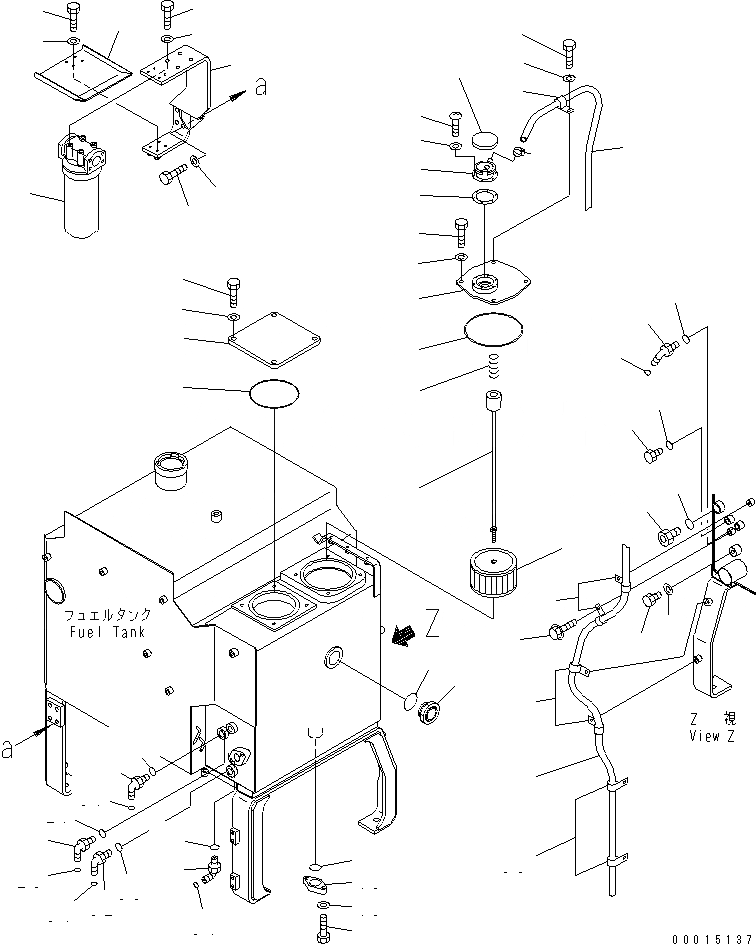 a

フュエルタンク
Fuel Tank

Z

a

Z 視
View Z

00015137