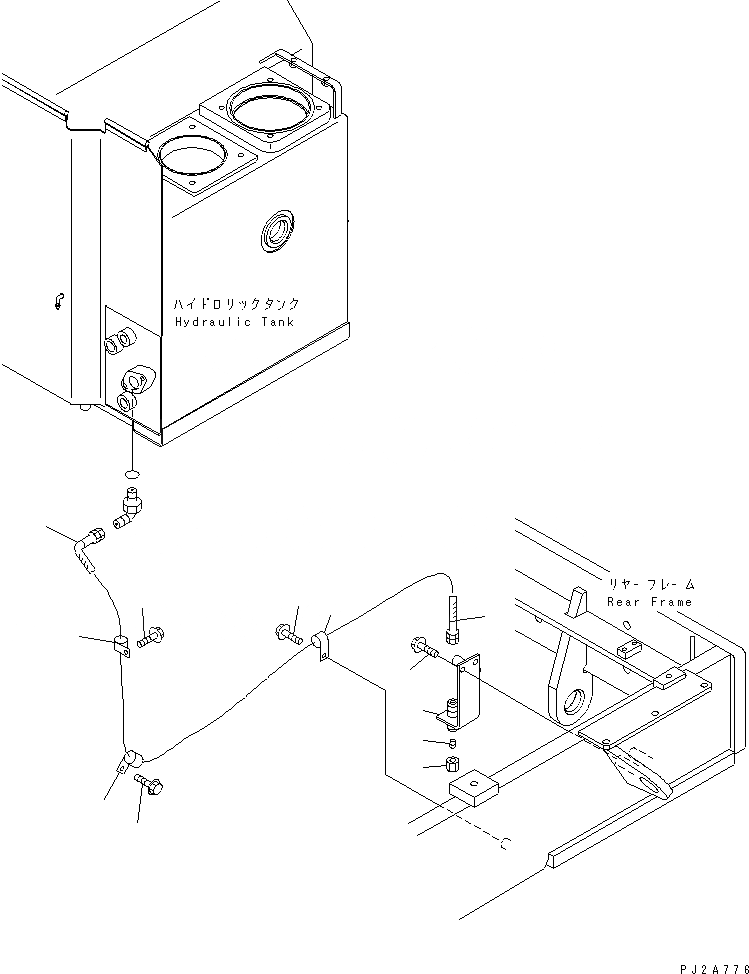 ハイドロリックタンク
Hydraulic Tank

リヤーフレーム
Rear Frame

PJ2A776