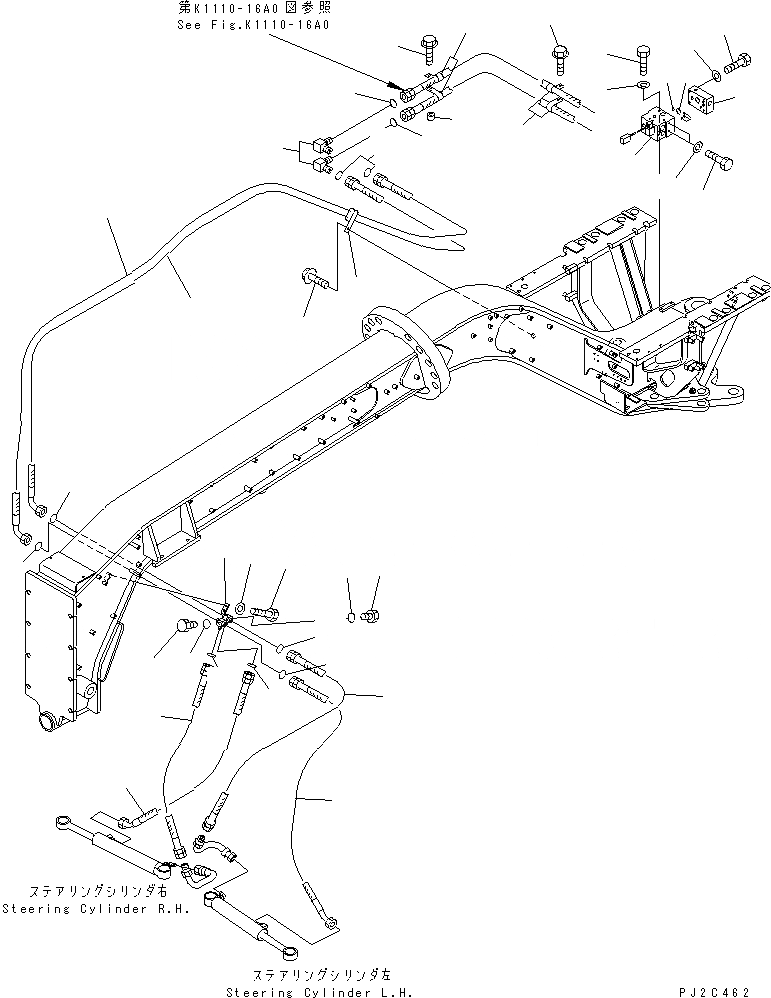 第K1110-16A0図参照
See Fig.K1110-16A0

ステアリングシリンダ右
Steering Cylinder R.H.

ステアリングシリンダ左
Steering Cylinder L.H.

PJ2C462