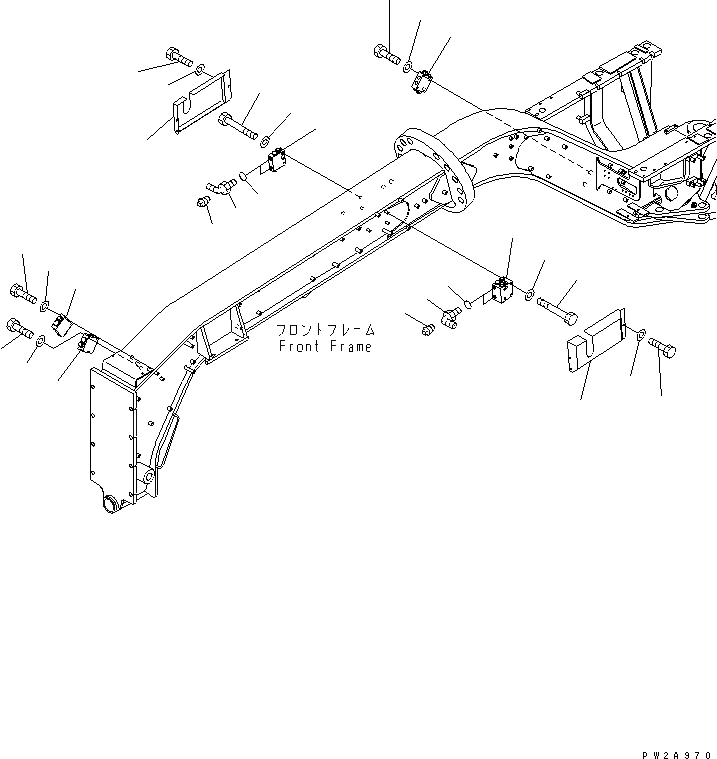 フロントフレーム
Front Frame

PW2A970