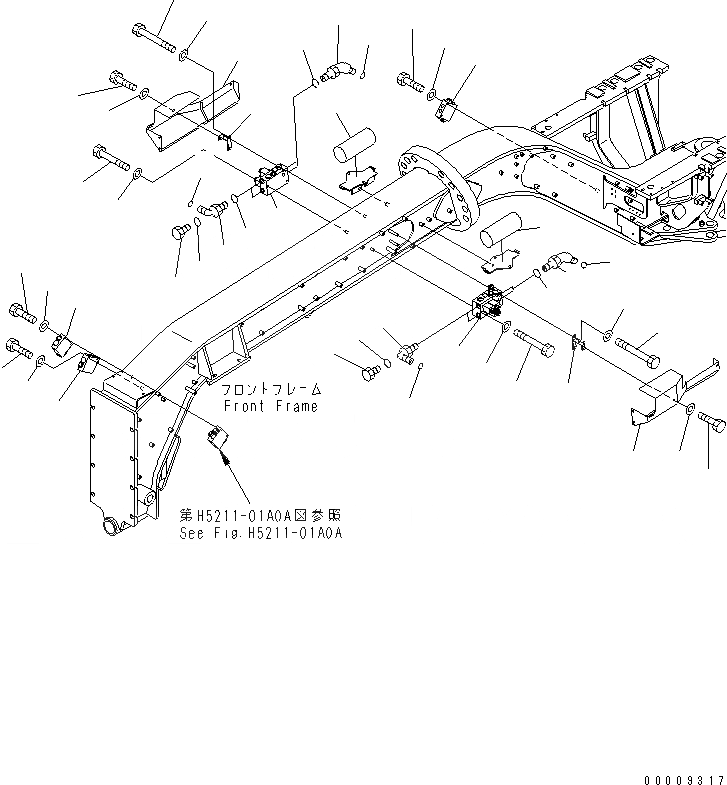 フロントフレーム
Front Frame

第H5211-01A0A図参照
See Fig.H5211-01A0A

00009317