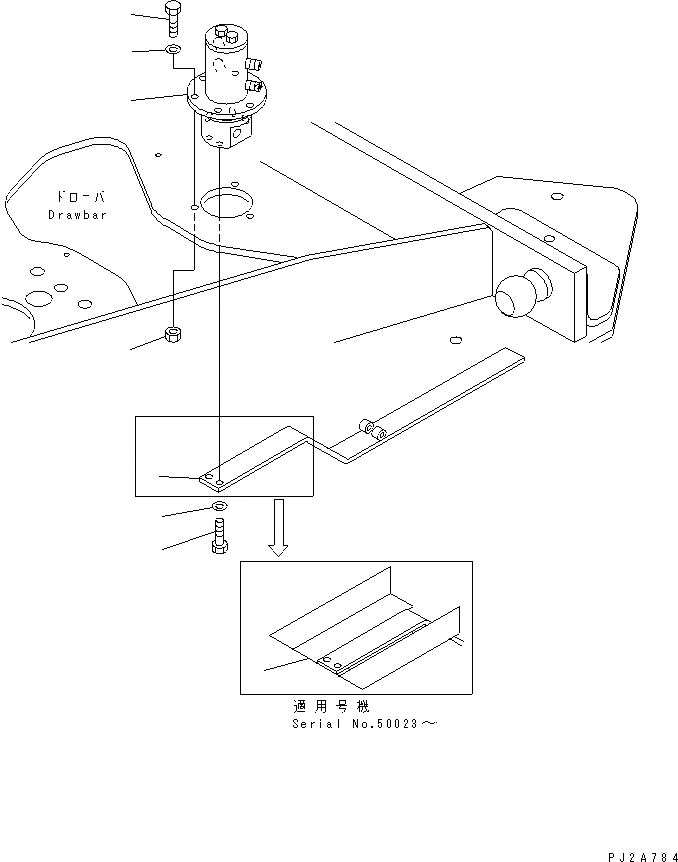 ドローバ
Drawbar

適用号機
Serial No.50023～

PJ2A784