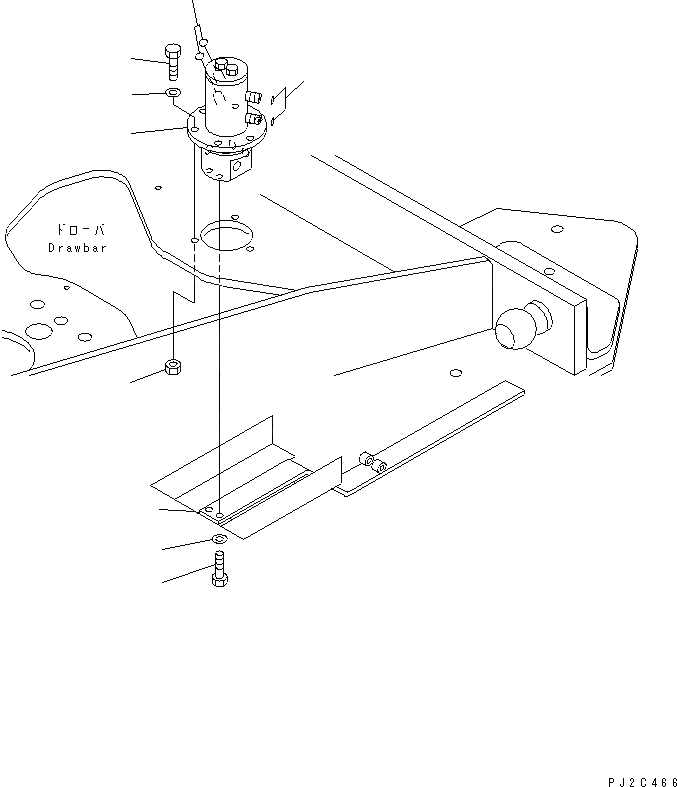 ドローバ
Drawbar

PJ2C466