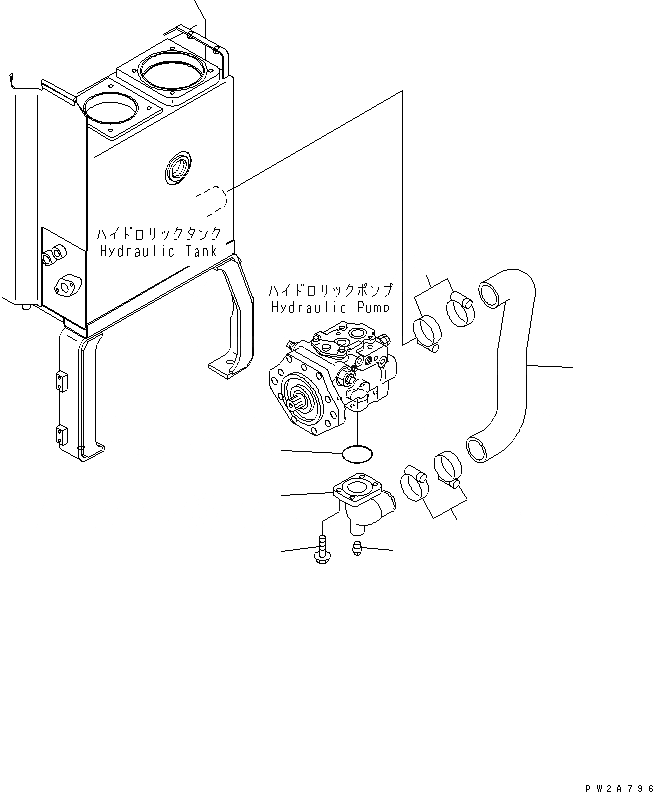 ハイドロリックタンク
Hydraulic Tank

ハイドロリックポンプ
Hydraulic Pump

PW2A796