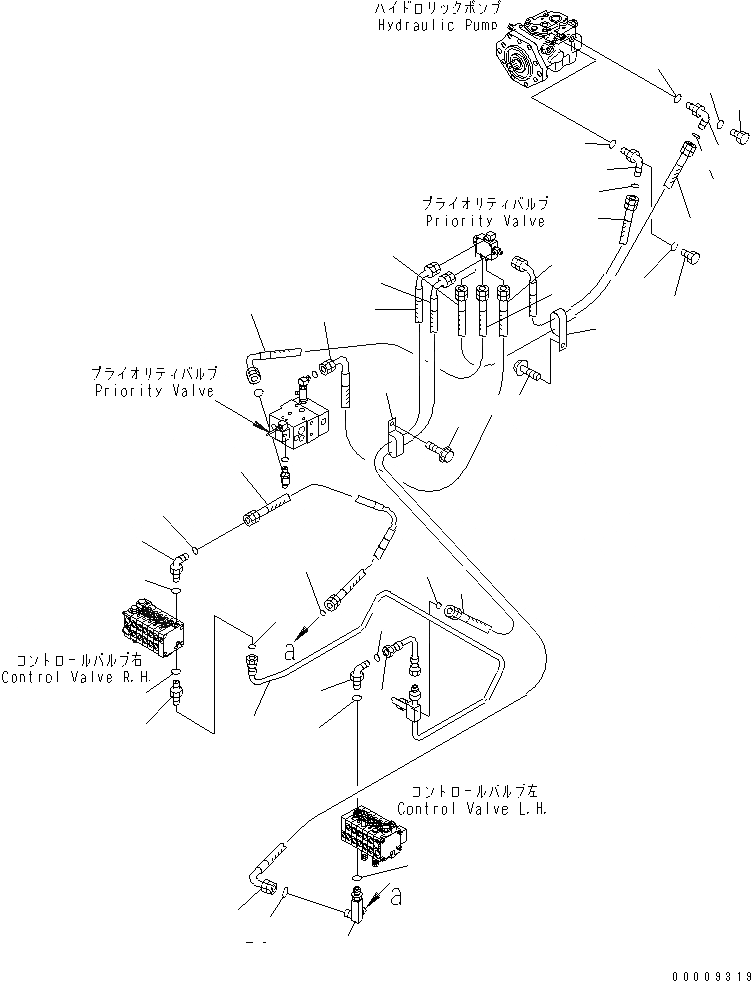 ハイドロリックポンプ
Hydraulic Pump

プライオリティバルブ
Priority Valve

プライオリティバルブ
Priority Valve

a

コントロールバルブ右
Control Valve R.H.

コントロールバルブ左
Control Valve L.H.

a

00009319