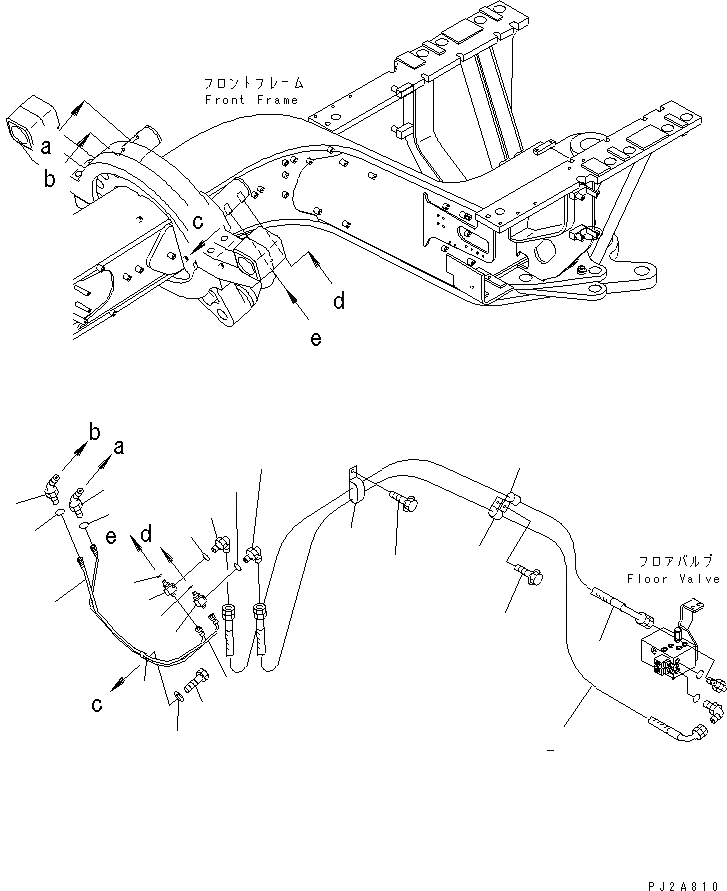 フロントフレーム
Front Frame

a
b
c
d
e

b
a
e
d
c

フロアバルブ
Floor Valve

PJ2A810