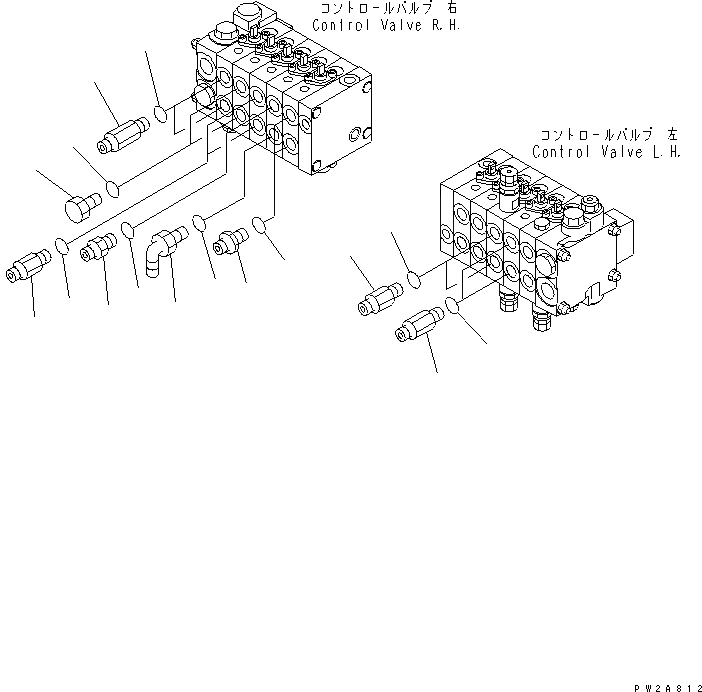 コントロールバルブ 右
Control Valve R.H.

コントロールバルブ 左
Control Valve L.H.

PW2A812